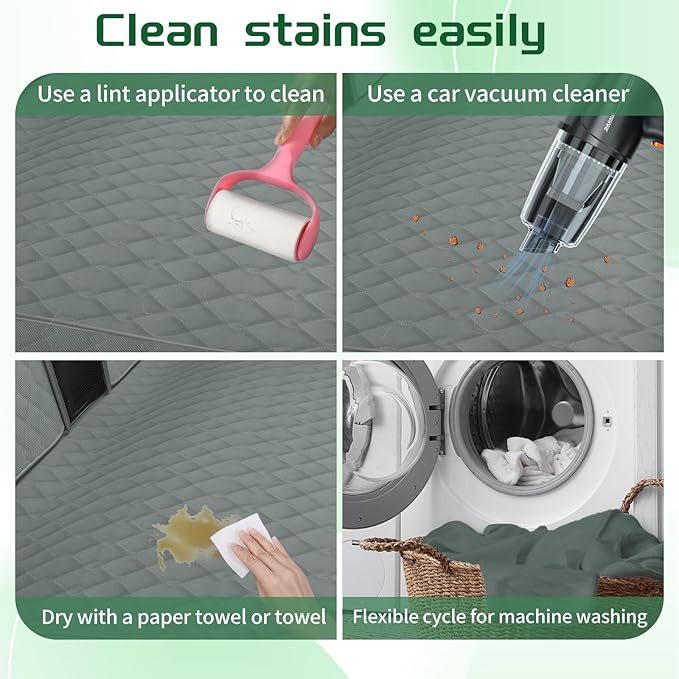 Clean stains easily

Use a lint applicator to clean

Use a car vacuum cleaner

Dry with a paper towel or towel

Flexible cycle for machine washing