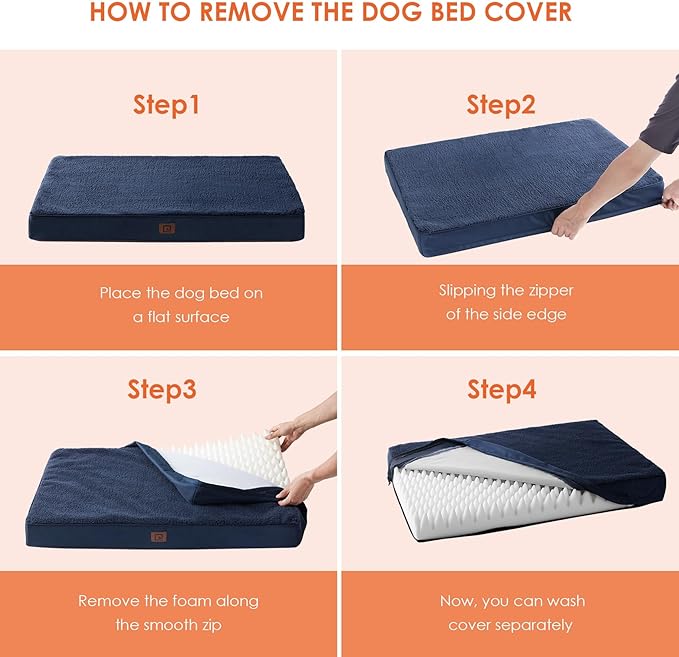 HOW TO REMOVE THE DOG BED COVER

Step1

Place the dog bed on a flat surface

Step2

Slipping the zipper of the side edge

Step3

Remove the foam along the smooth zip

Step4

Now, you can wash cover separately