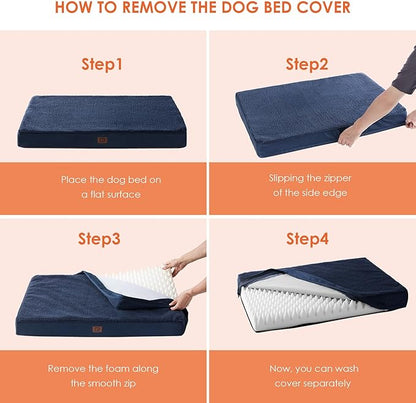 HOW TO REMOVE THE DOG BED COVER

Step1

Place the dog bed on a flat surface

Step2

Slipping the zipper of the side edge

Step3

Remove the foam along the smooth zip

Step4

Now, you can wash cover separately