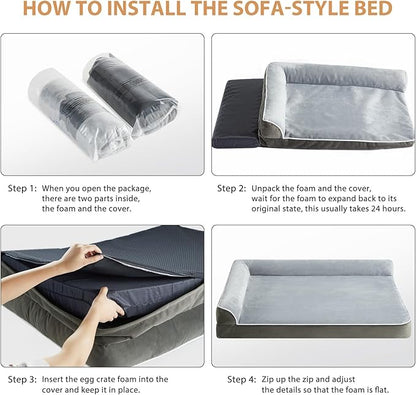 HOW TO INSTALL THE SOFA-STYLE BED

Step 1: When you open the package, there are two parts inside, the foam and the cover.

Step 2: Unpack the foam and the cover, wait for the foam to expand back to its original state, this usually takes 24 hours.

Step 3: Insert the egg crate foam into the cover and keep it in place.

Step 4: Zip up the zip and adjust the details so that the foam is flat.