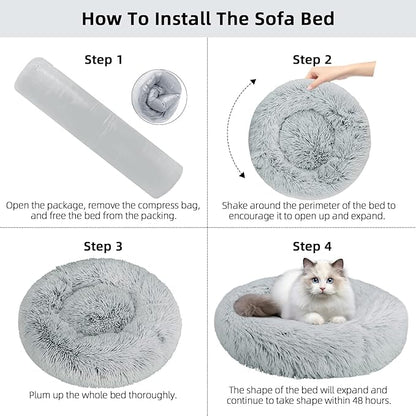 How To Install The Sofa Bed

Step 1

Open the package, remove the compress bag, and free the bed from the packing.

Step 2

Shake around the perimeter of the bed to encourage it to open up and expand.

Step 3

Plum up the whole bed thoroughly.

Step 4

The shape of the bed will expand and continue to take shape within 48 hours.