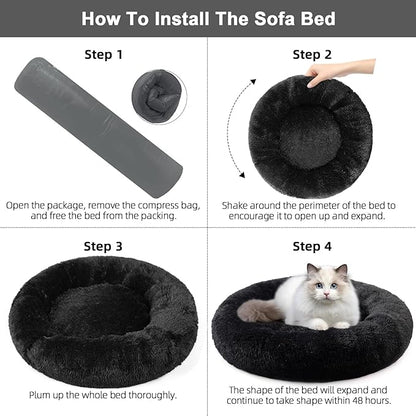 How To Install The Sofa Bed

Step 1

Open the package, remove the compress bag, and free the bed from the packing.

Step 2

Shake around the perimeter of the bed to encourage it to open up and expand.

Step 3

Plum up the whole bed thoroughly.

Step 4

The shape of the bed will expand and continue to take shape within 48 hours.