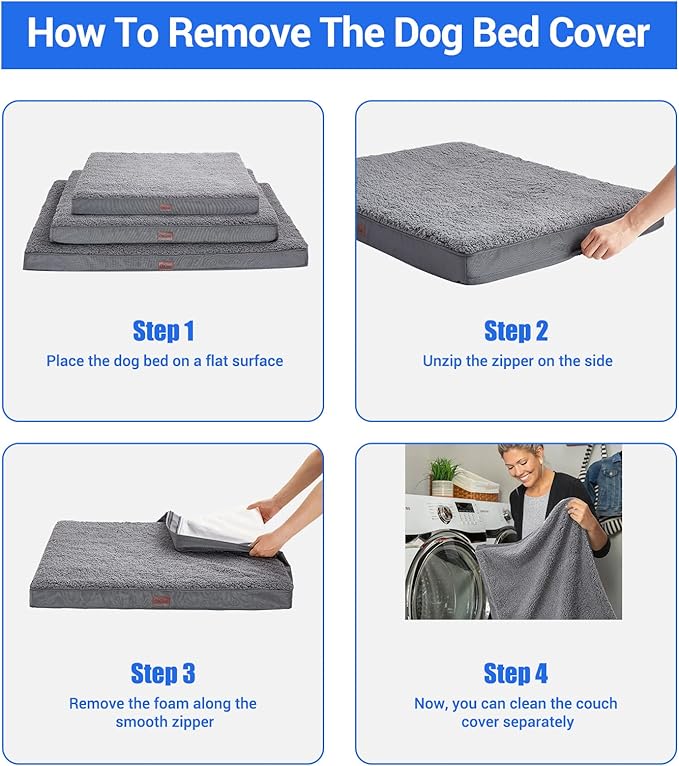 How To Remove The Dog Bed Cover

Step 1
Place the dog bed on a flat surface

Step 2
Unzip the zipper on the side

Step 3
Remove the foam along the smooth zipper

Step 4
Now, you can clean the couch cover separately