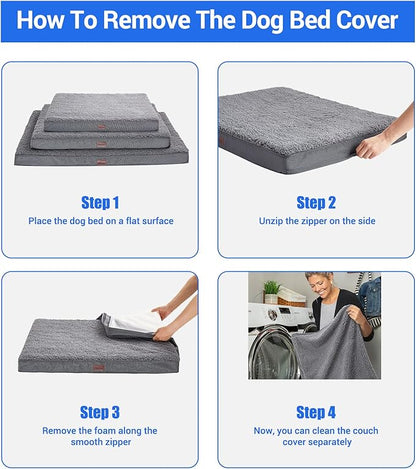 How To Remove The Dog Bed Cover

Step 1
Place the dog bed on a flat surface

Step 2
Unzip the zipper on the side

Step 3
Remove the foam along the smooth zipper

Step 4
Now, you can clean the couch cover separately