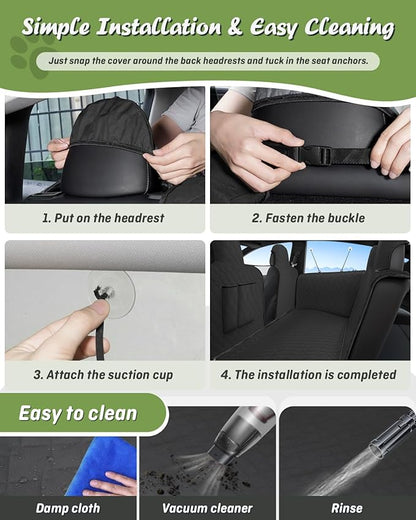 Simple Installation & Easy Cleaning

Just snap the cover around the back headrests and tuck in the seat anchors.

1. Put on the headrest

2. Fasten the buckle

3. Attach the suction cup

4. The installation is completed

Easy to clean

Damp cloth

Vacuum cleaner

Rinse