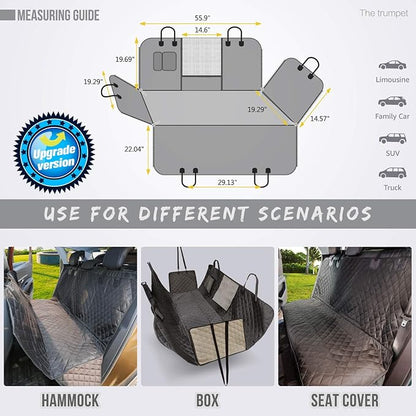 MEASURING GUIDE

The trumpet

55.9"

14.6"

19.69"

19.29"

19.29"

14.57"

22.04"

29.13"

Upgrade version

Limousine

Family Car

SUV

Truck

USE FOR DIFFERENT SCENARIOS

HAMMOCK

BOX

SEAT COVER