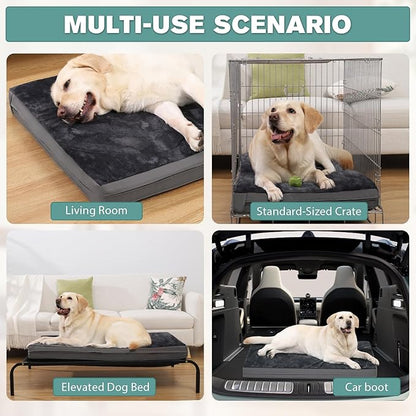 MULTI-USE SCENARIO

Living Room

Standard-Sized Crate

Elevated Dog Bed

Car boot