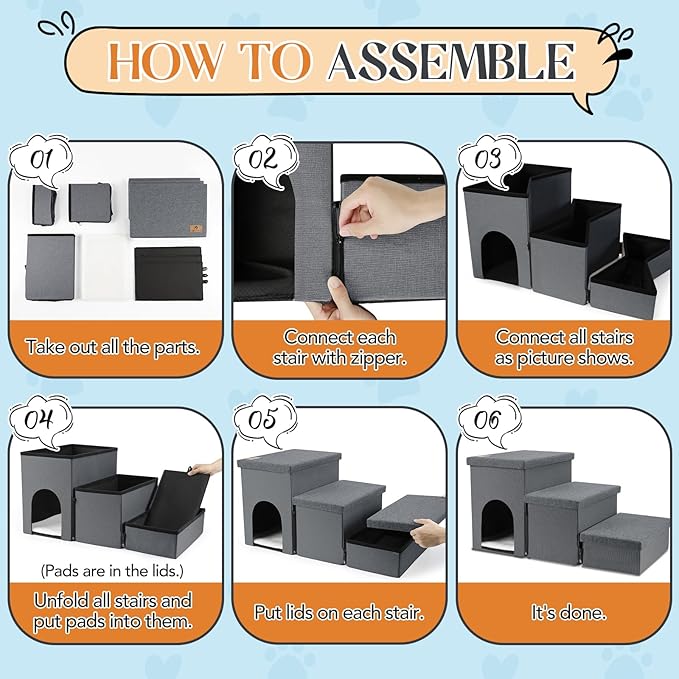 HOW TO ASSEMBLE

01

Take out all the parts.

02

Connect each stair with zipper.

03

Connect all stairs as picture shows.

04

(Pads are in the lids.)

Unfold all stairs and put pads into them.

05

Put lids on each stair.

06

It's done.