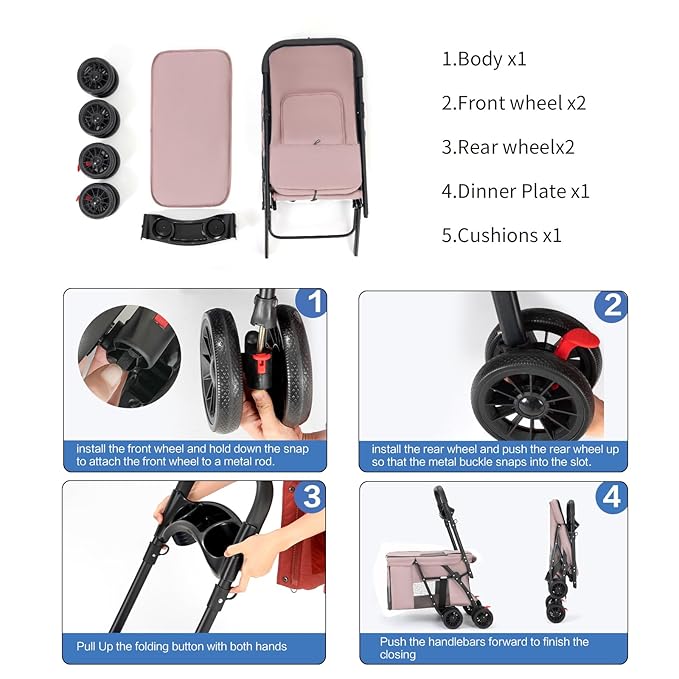 1.Body x1

2.Front wheel x2

3.Rear wheelx2

4.Dinner Plate x1

5.Cushions x1

1

install the front wheel and hold down the snap to attach the front wheel to a metal rod.

2

install the rear wheel and push the rear wheel up so that the metal buckle snaps into the slot.

3

Pull Up the folding button with both hands

4

Push the handlebars forward to finish the closing