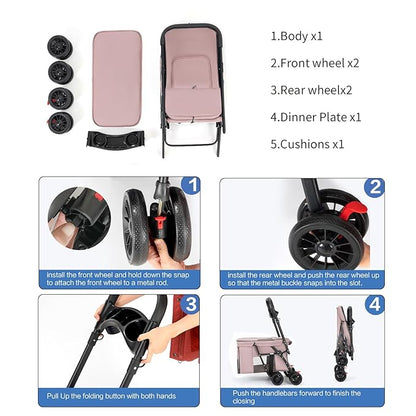 1.Body x1

2.Front wheel x2

3.Rear wheelx2

4.Dinner Plate x1

5.Cushions x1

1

install the front wheel and hold down the snap to attach the front wheel to a metal rod.

2

install the rear wheel and push the rear wheel up so that the metal buckle snaps into the slot.

3

Pull Up the folding button with both hands

4

Push the handlebars forward to finish the closing