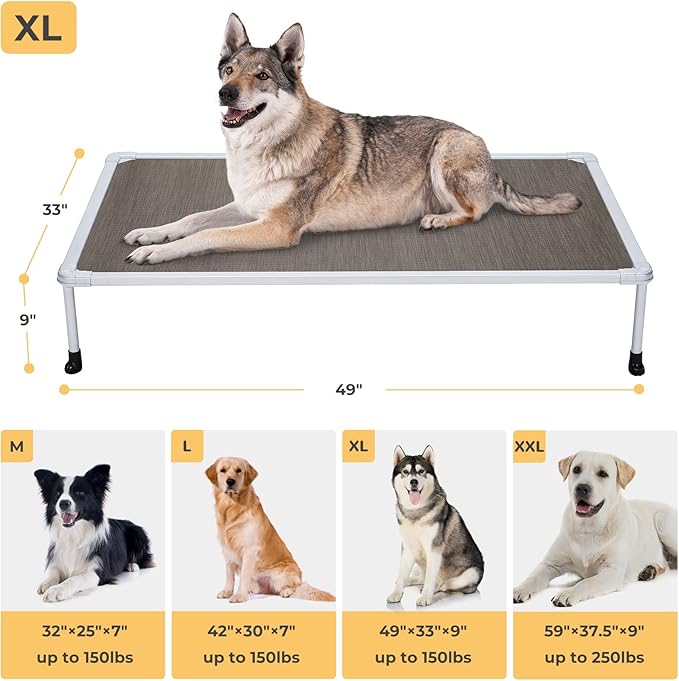 XL

33"

9"

49"

M

32"×25"×7"
up to 150lbs

L

42"×30"×7"
up to 150lbs

XL

49"×33"×9"
up to 150lbs

XXL

59"×37.5"×9"
up to 250lbs