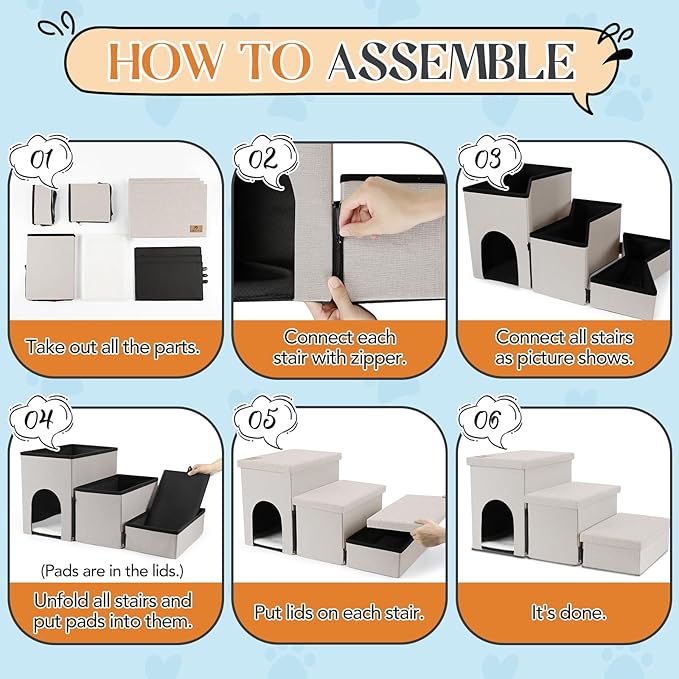 HOW TO ASSEMBLE

01

Take out all the parts.

02

Connect each stair with zipper.

03

Connect all stairs as picture shows.

04

(Pads are in the lids.)

Unfold all stairs and put pads into them.

05

Put lids on each stair.

06

It's done.