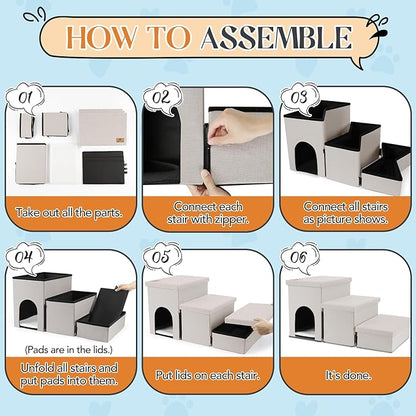 HOW TO ASSEMBLE

01

Take out all the parts.

02

Connect each stair with zipper.

03

Connect all stairs as picture shows.

04

(Pads are in the lids.)

Unfold all stairs and put pads into them.

05

Put lids on each stair.

06

It's done.