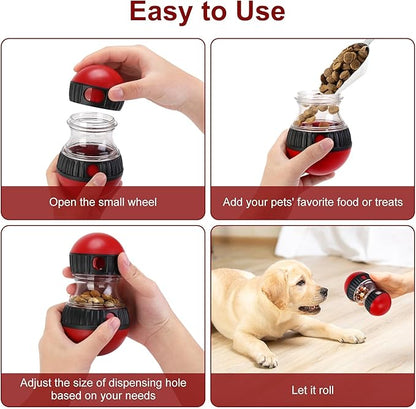 Easy to Use

Open the small wheel

Add your pets' favorite food or treats

Adjust the size of dispensing hole based on your needs

Let it roll