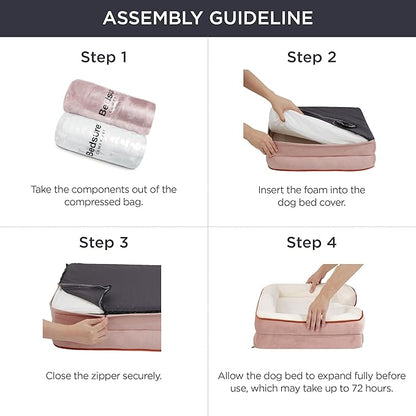 ASSEMBLY GUIDELINE

Step 1

Bedsure

Bedsure

Take the components out of the compressed bag.

Step 2

Insert the foam into the dog bed cover.

Step 3

Close the zipper securely.

Step 4

Allow the dog bed to expand fully before use, which may take up to 72 hours.