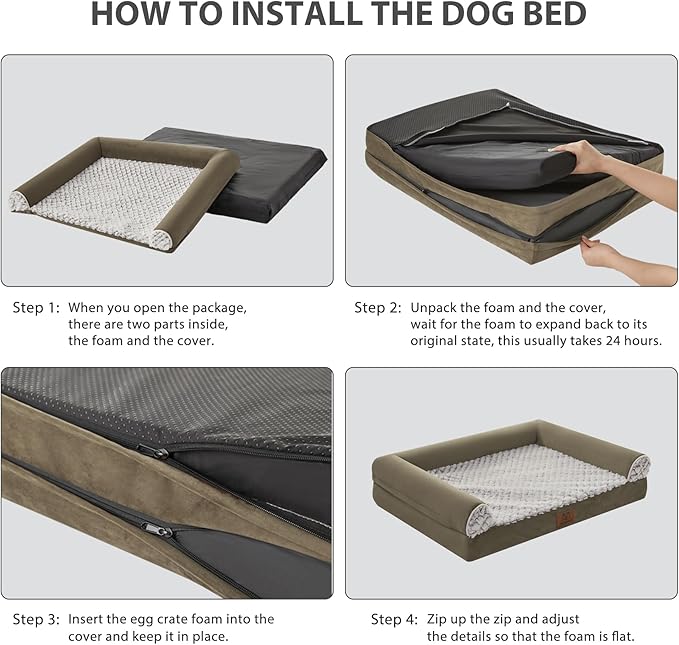 HOW TO INSTALL THE DOG BED

Step 1: When you open the package, there are two parts inside, the foam and the cover.

Step 2: Unpack the foam and the cover, wait for the foam to expand back to its original state, this usually takes 24 hours.

Step 3: Insert the egg crate foam into the cover and keep it in place.

Step 4: Zip up the zip and adjust the details so that the foam is flat.