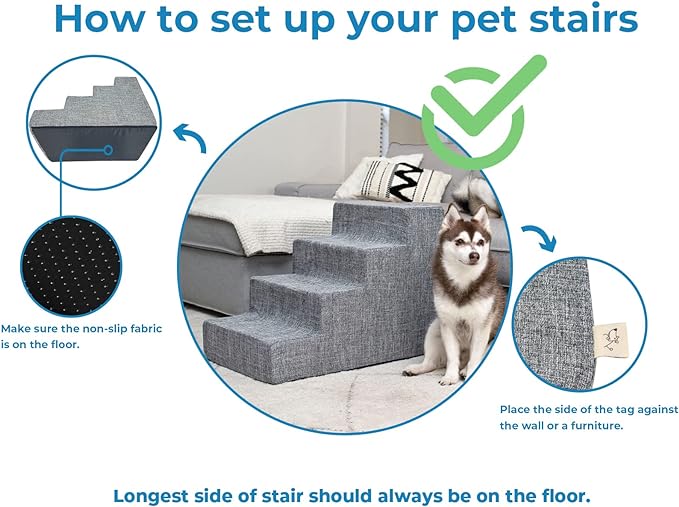 How to set up your pet stairs

Make sure the non-slip fabric is on the floor.

Place the side of the tag against the wall or a furniture.

Longest side of stair should always be on the floor.