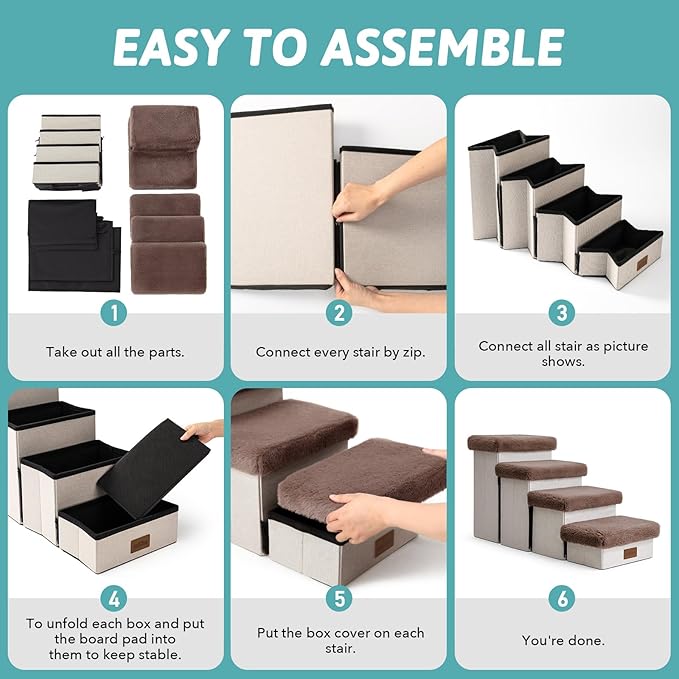 EASY TO ASSEMBLE

1

Take out all the parts.

2

Connect every stair by zip.

3

Connect all stair as picture shows.

4

To unfold each box and put the board pad into them to keep stable.

5

Put the box cover on each stair.

6

You're done.