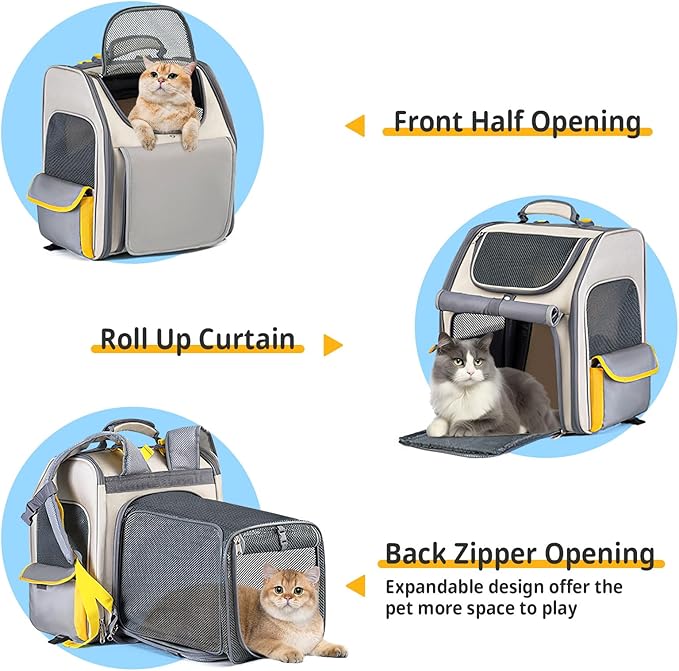 Front Half Opening

Roll Up Curtain

Back Zipper Opening

Expandable design offer the pet more space to play