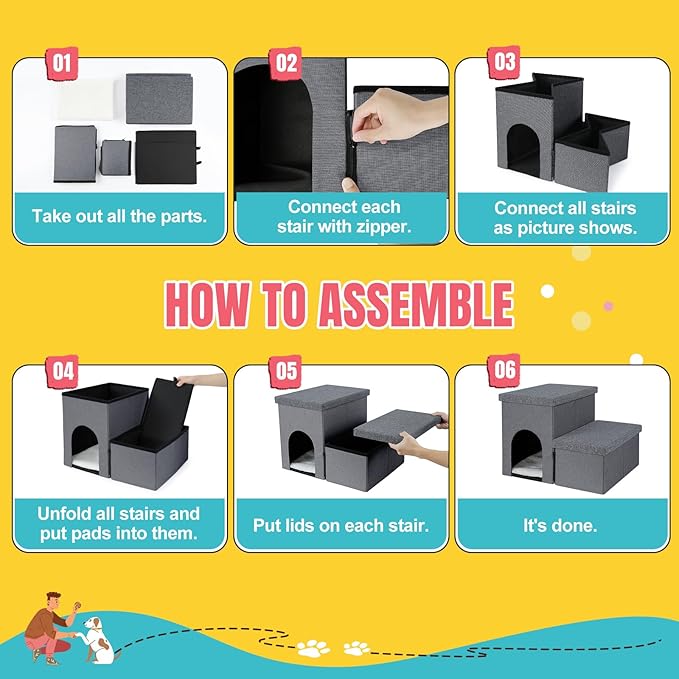 01

Take out all the parts.

02

Connect each stair with zipper.

03

Connect all stairs as picture shows.

HOW TO ASSEMBLE

04

Unfold all stairs and put pads into them.

05

Put lids on each stair.

06

It's done.