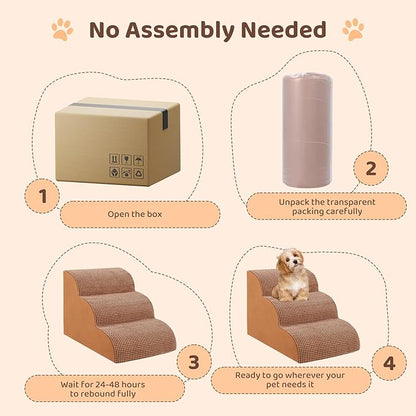 No Assembly Needed

1

Open the box

2

Unpack the transparent packing carefully

3

Wait for 24-48 hours to rebound fully

4

Ready to go wherever your pet needs it