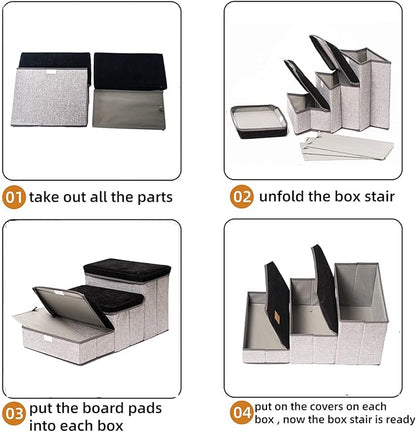 01 take out all the parts

02 unfold the box stair

03 put the board pads into each box

04 put on the covers on each box , now the box stair is ready