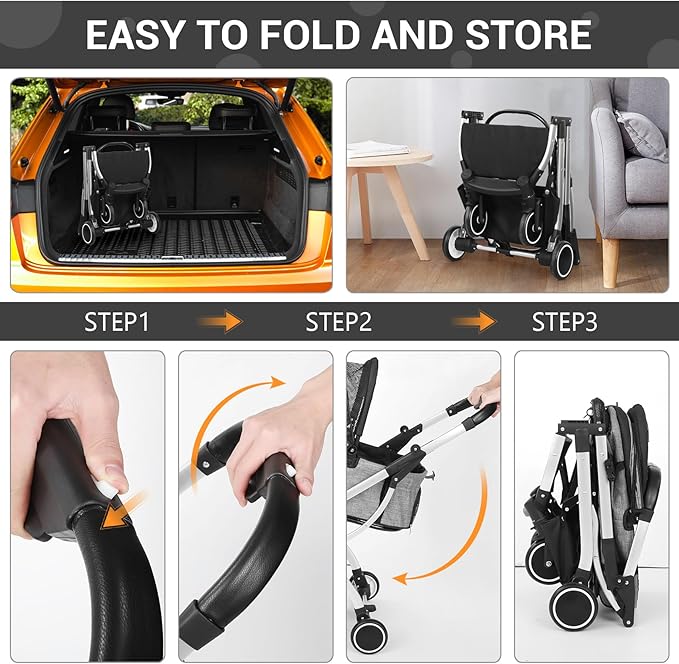 EASY TO FOLD AND STORE

STEP1

STEP2

STEP3