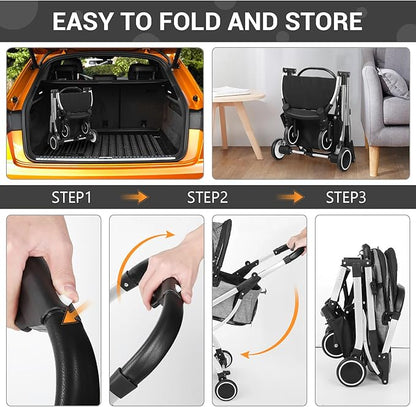 EASY TO FOLD AND STORE

STEP1

STEP2

STEP3