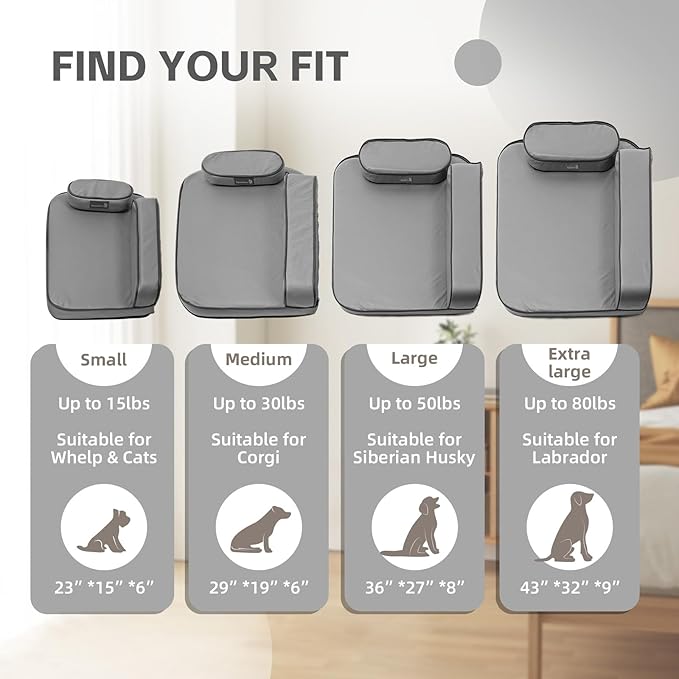 FIND YOUR FIT

Small

Up to 15lbs

Suitable for Whelp & Cats

23" *15" *6"

Medium

Up to 30lbs

Suitable for Corgi

29" *19" *6"

Large

Up to 50lbs

Suitable for Siberian Husky

36" *27" *8"

Extra large

Up to 80lbs

Suitable for Labrador

43" *32" *9"