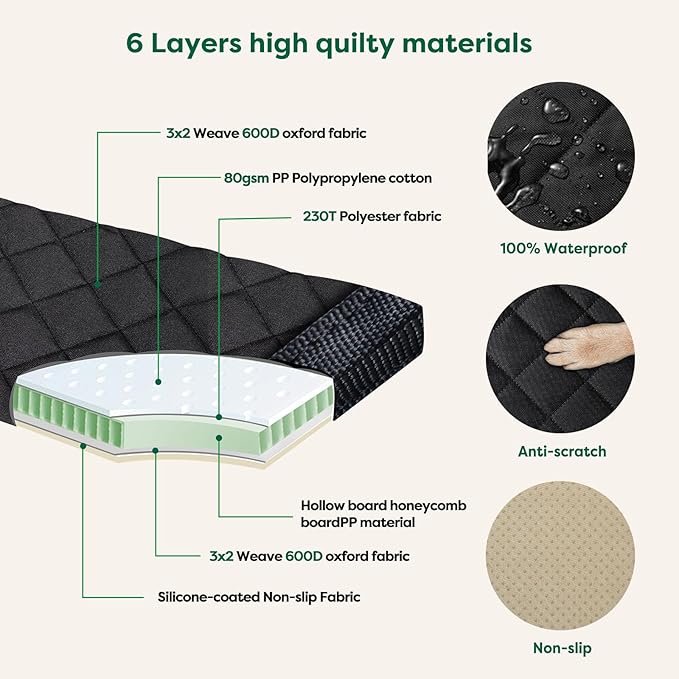 6 Layers high quilty materials

3x2 Weave 600D oxford fabric

80gsm PP Polypropylene cotton

230T Polyester fabric

Hollow board honeycomb boardPP material

3x2 Weave 600D oxford fabric

Silicone-coated Non-slip Fabric

100% Waterproof

Anti-scratch

Non-slip