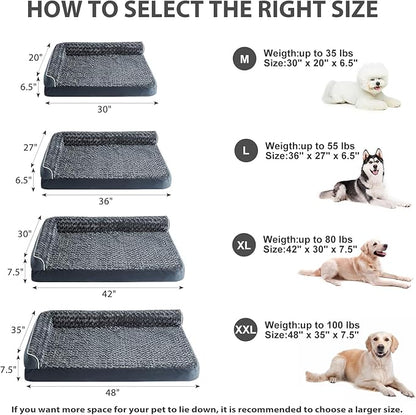 HOW TO SELECT THE RIGHT SIZE

20"
6.5"
30"

M
Weigth:up to 35 lbs
Size:30" x 20" x 6.5"

27"
6.5"
36"

L
Weigth:up to 55 lbs
Size:36" x 27" x 6.5"

30"
7.5"
42"

XL
Weigth:up to 80 lbs
Size:42" x 30" x 7.5"

35"
7.5"
48"

XXL
Weigth:up to 100 lbs
Size:48" x 35" x 7.5"

If you want more space for your pet to lie down, it is recommended to choose a larger size.