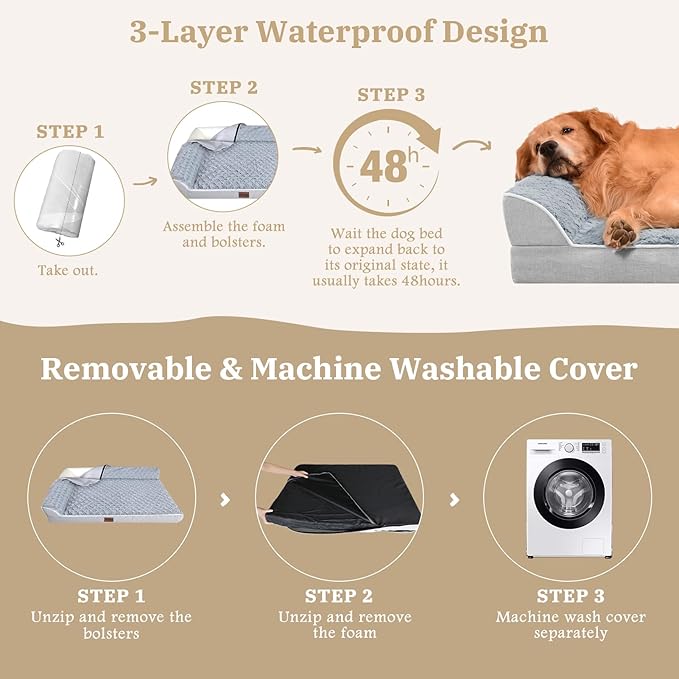 3-Layer Waterproof Design

STEP 1

Take out.

STEP 2

Assemble the foam and bolsters.

STEP 3

48h

Wait the dog bed to expand back to its original state, it usually takes 48hours.

Removable & Machine Washable Cover

STEP 1
Unzip and remove the bolsters

STEP 2
Unzip and remove the foam

STEP 3
Machine wash cover separately