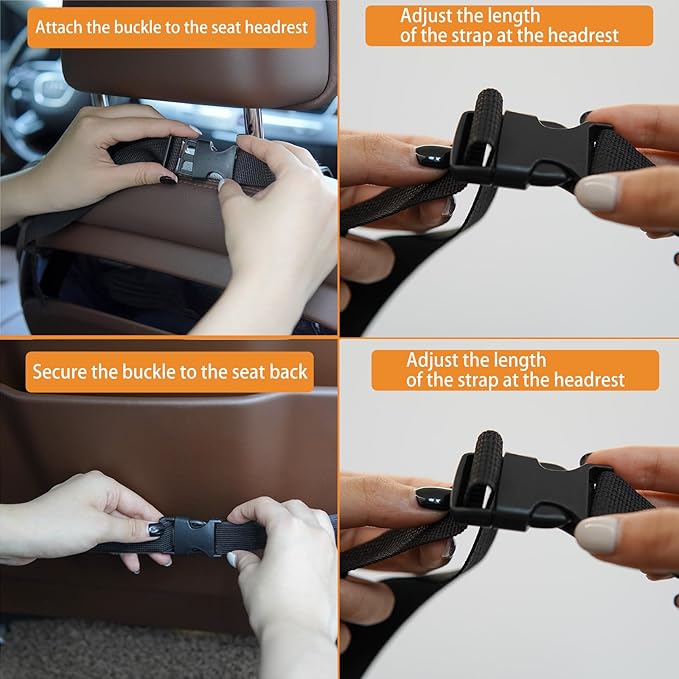 Attach the buckle to the seat headrest

Adjust the length of the strap at the headrest

Secure the buckle to the seat back

Adjust the length of the strap at the headrest