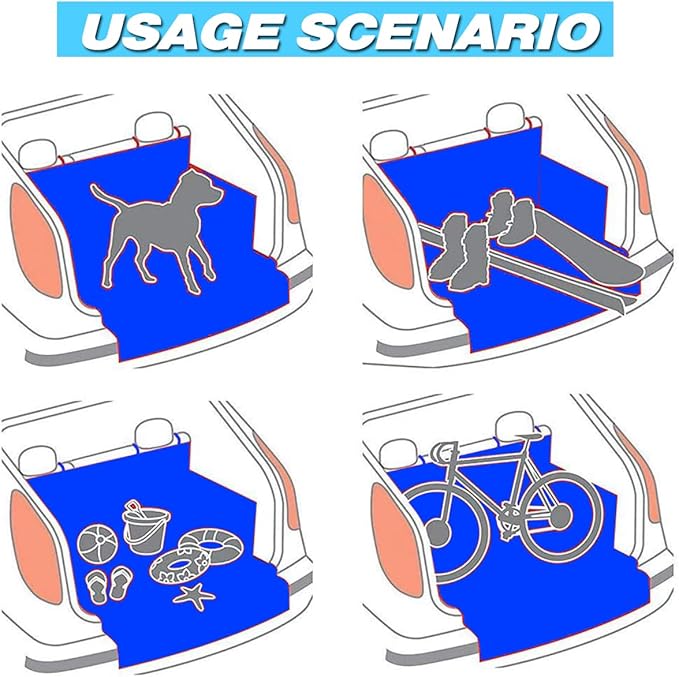 USAGE SCENARIO