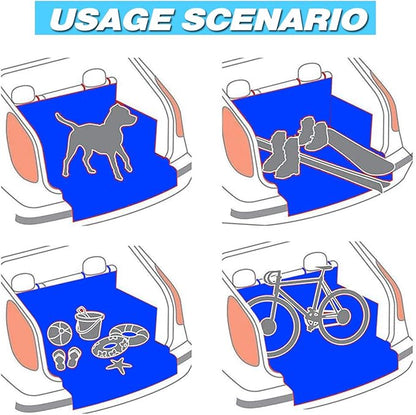 USAGE SCENARIO