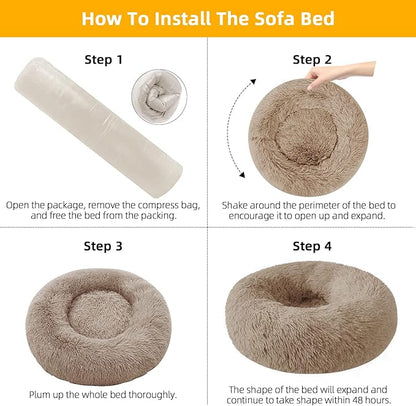 How To Install The Sofa Bed

Step 1

Open the package, remove the compress bag, and free the bed from the packing.

Step 2

Shake around the perimeter of the bed to encourage it to open up and expand.

Step 3

Plum up the whole bed thoroughly.

Step 4

The shape of the bed will expand and continue to take shape within 48 hours.