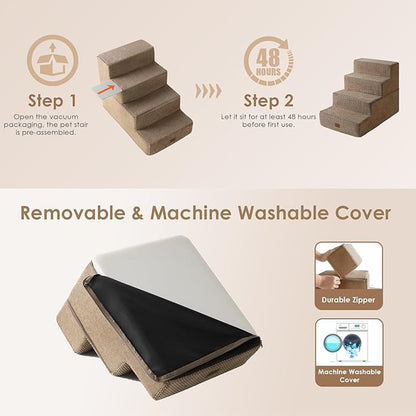 Step 1
Open the vacuum packaging, the pet stair is pre-assembled.

48 HOURS

Step 2
Let it sit for at least 48 hours before first use.

Removable & Machine Washable Cover

Durable Zipper

Machine Washable Cover