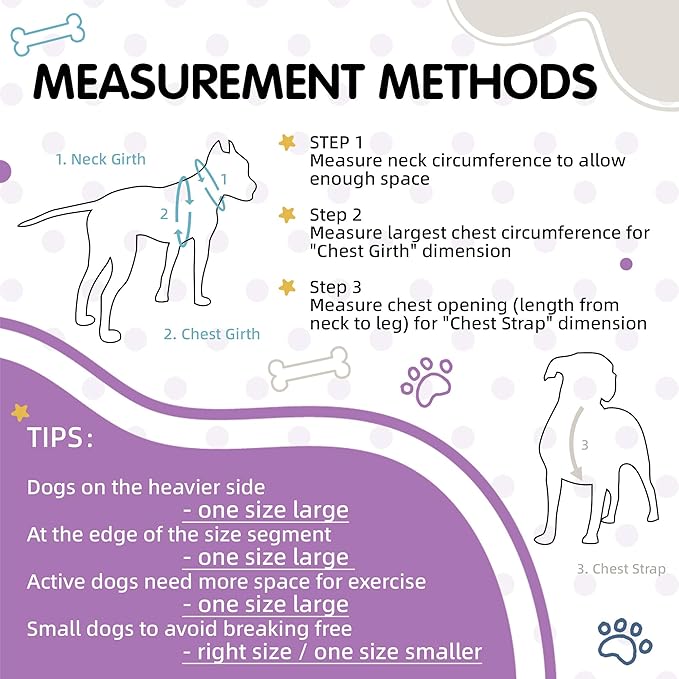 MEASUREMENT METHODS

1. Neck Girth

1

2

2. Chest Girth

STEP 1
Measure neck circumference to allow enough space

Step 2
Measure largest chest circumference for "Chest Girth" dimension

Step 3
Measure chest opening (length from neck to leg) for "Chest Strap" dimension

3

3. Chest Strap

TIPS:

Dogs on the heavier side
- one size large
At the edge of the size segment
- one size large
Active dogs need more space for exercise
- one size large
Small dogs to avoid breaking free
- right size / one size smaller