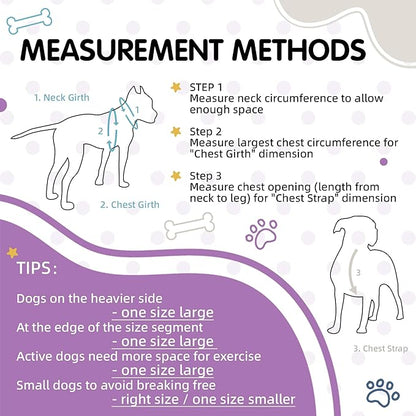 MEASUREMENT METHODS

1. Neck Girth

1

2

2. Chest Girth

STEP 1
Measure neck circumference to allow enough space

Step 2
Measure largest chest circumference for "Chest Girth" dimension

Step 3
Measure chest opening (length from neck to leg) for "Chest Strap" dimension

3

3. Chest Strap

TIPS:

Dogs on the heavier side
- one size large
At the edge of the size segment
- one size large
Active dogs need more space for exercise
- one size large
Small dogs to avoid breaking free
- right size / one size smaller