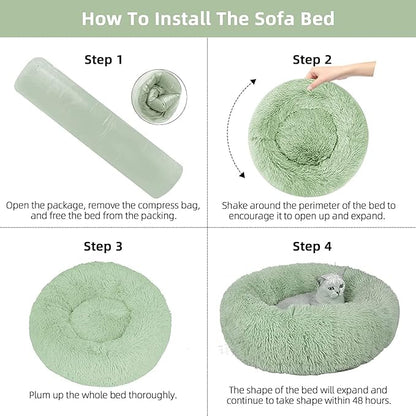 How To Install The Sofa Bed

Step 1

Open the package, remove the compress bag, and free the bed from the packing.

Step 2

Shake around the perimeter of the bed to encourage it to open up and expand.

Step 3

Plum up the whole bed thoroughly.

Step 4

The shape of the bed will expand and continue to take shape within 48 hours.