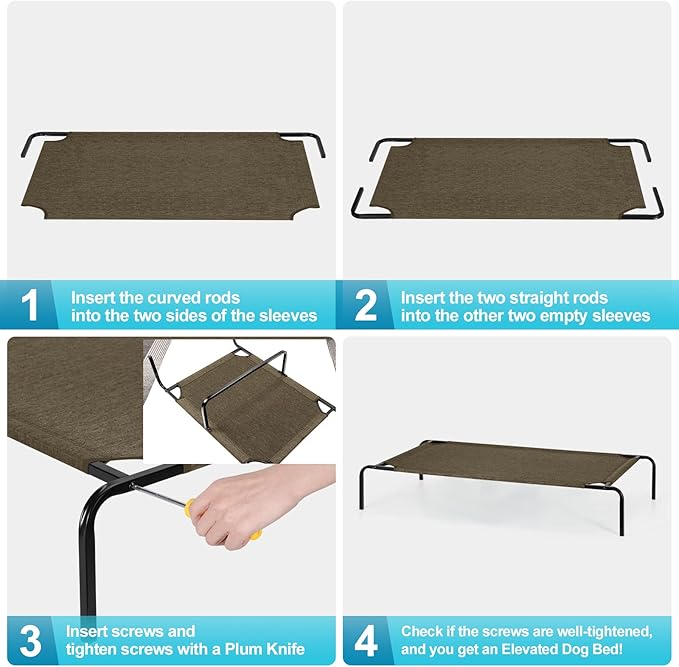 1 Insert the curved rods into the two sides of the sleeves

2 Insert the two straight rods into the other two empty sleeves

3 Insert screws and tighten screws with a Plum Knife

4 Check if the screws are well-tightened, and you get an Elevated Dog Bed!