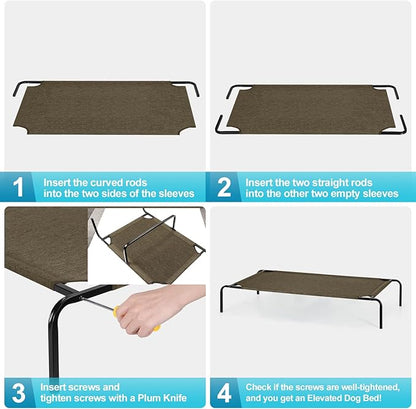 1 Insert the curved rods into the two sides of the sleeves

2 Insert the two straight rods into the other two empty sleeves

3 Insert screws and tighten screws with a Plum Knife

4 Check if the screws are well-tightened, and you get an Elevated Dog Bed!