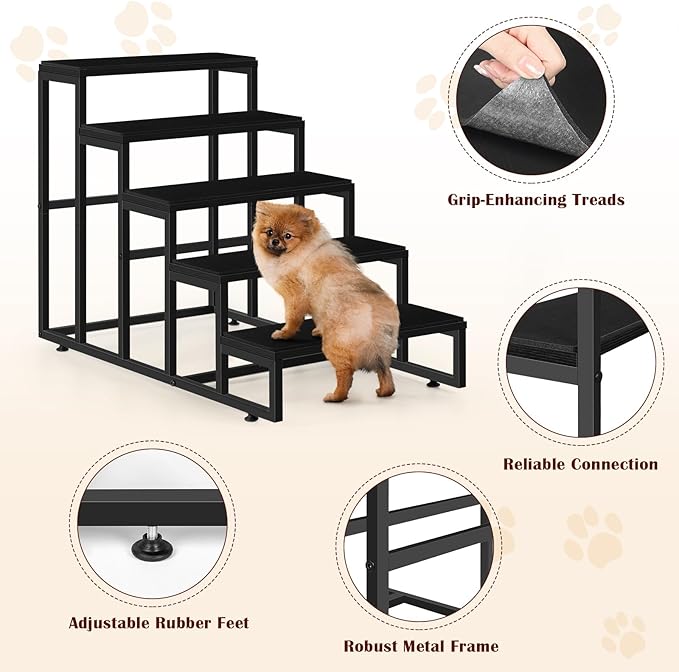 Grip-Enhancing Treads

Reliable Connection

Adjustable Rubber Feet

Robust Metal Frame