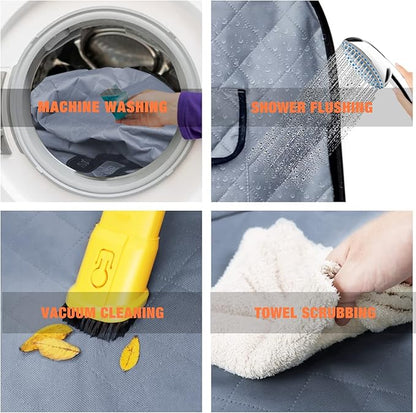 MACHINE WASHING

SHOWER FLUSHING

VACUUM CLEANING

TOWEL SCRUBBING