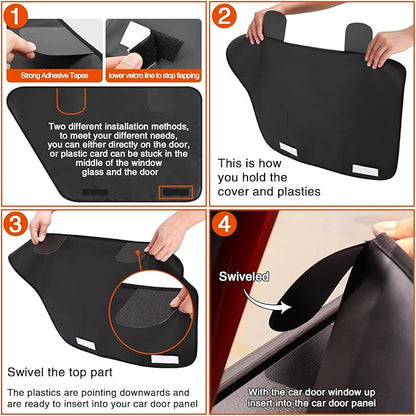 1

Strong Adhesive Tapes

lower velcro line to stop flapping

Two different installation methods, to meet your different needs, you can either directly on the door, or plastic card can be stuck in the middle of the window glass and the door

2

This is how you hold the cover and plasties

3

Swivel the top part

The plastics are pointing downwards and are ready to insert into your car door panel

4

Swiveled

With the car door window up insert into the car door panel