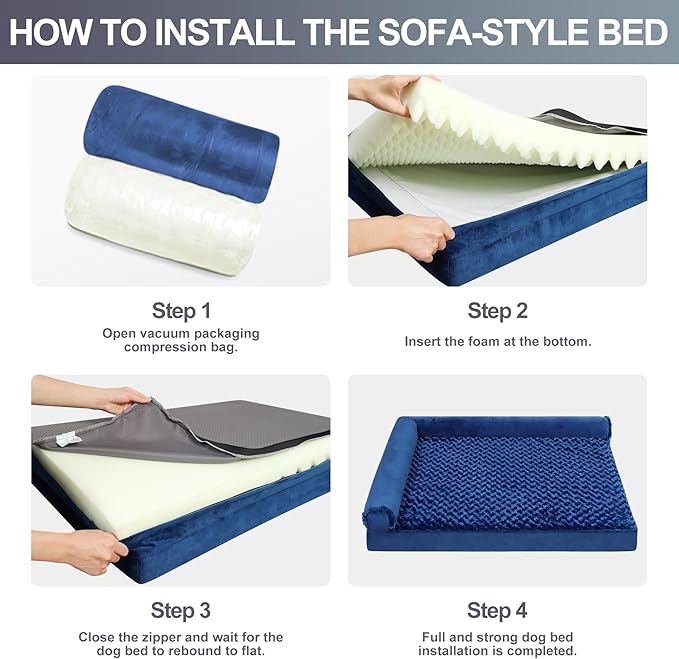 HOW TO INSTALL THE SOFA-STYLE BED

Step 1
Open vacuum packaging compression bag.

Step 2
Insert the foam at the bottom.

Step 3
Close the zipper and wait for the dog bed to rebound to flat.

Step 4
Full and strong dog bed installation is completed.