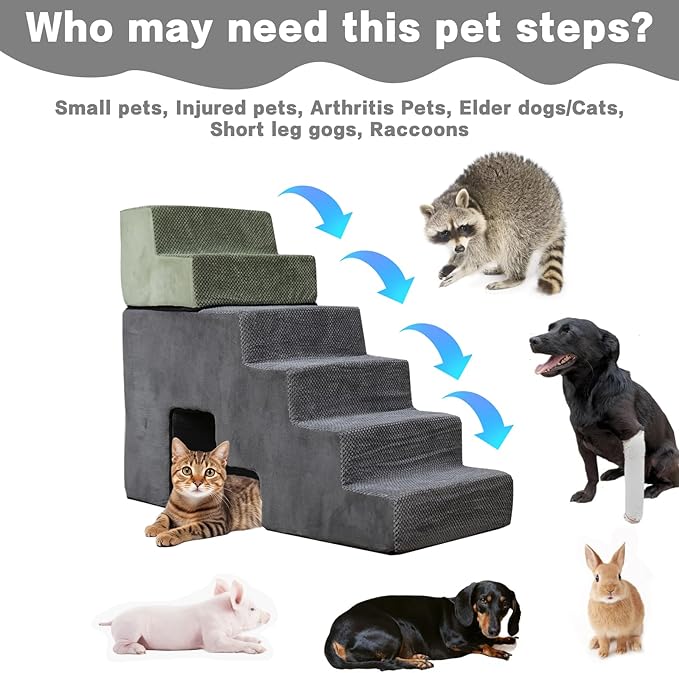 Who may need this pet steps?

Small pets, Injured pets, Arthritis Pets, Elder dogs/Cats, Short leg gogs, Raccoons