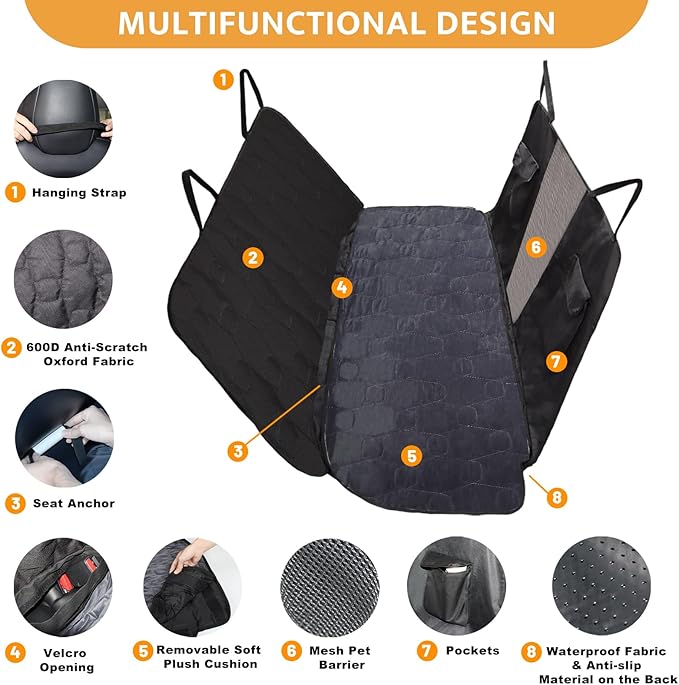 MULTIFUNCTIONAL DESIGN

1

2

4

6

7

3

5

8

1 Hanging Strap

2 600D Anti-Scratch Oxford Fabric

3 Seat Anchor

4 Velcro Opening

5 Removable Soft Plush Cushion

6 Mesh Pet Barrier

7 Pockets

8 Waterproof Fabric & Anti-slip Material on the Back