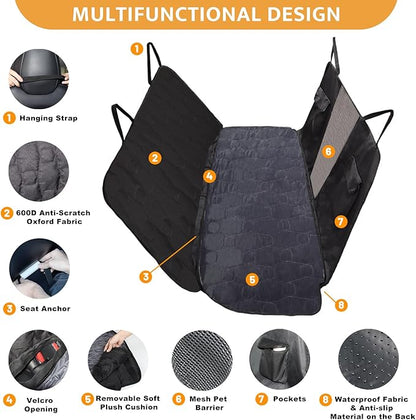 MULTIFUNCTIONAL DESIGN

1

2

4

6

7

3

5

8

1 Hanging Strap

2 600D Anti-Scratch Oxford Fabric

3 Seat Anchor

4 Velcro Opening

5 Removable Soft Plush Cushion

6 Mesh Pet Barrier

7 Pockets

8 Waterproof Fabric & Anti-slip Material on the Back