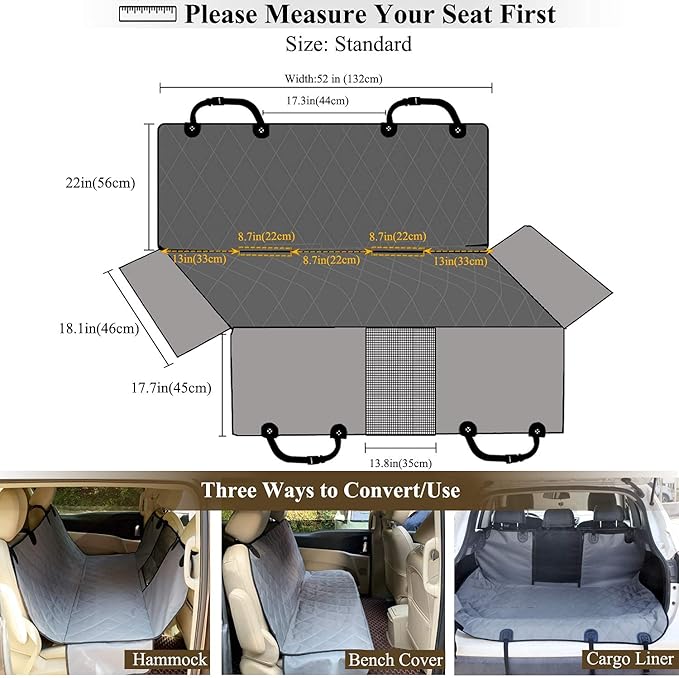 Please Measure Your Seat First
Size: Standard

Width:52 in (132cm)
17.3in(44cm)
22in(56cm)
8.7in(22cm)
8.7in(22cm)
13in(33cm)
8.7in(22cm)
13in(33cm)
18.1in(46cm)
17.7in(45cm)
13.8in(35cm)

Three Ways to Convert/Use
Hammock
Bench Cover
Cargo Liner